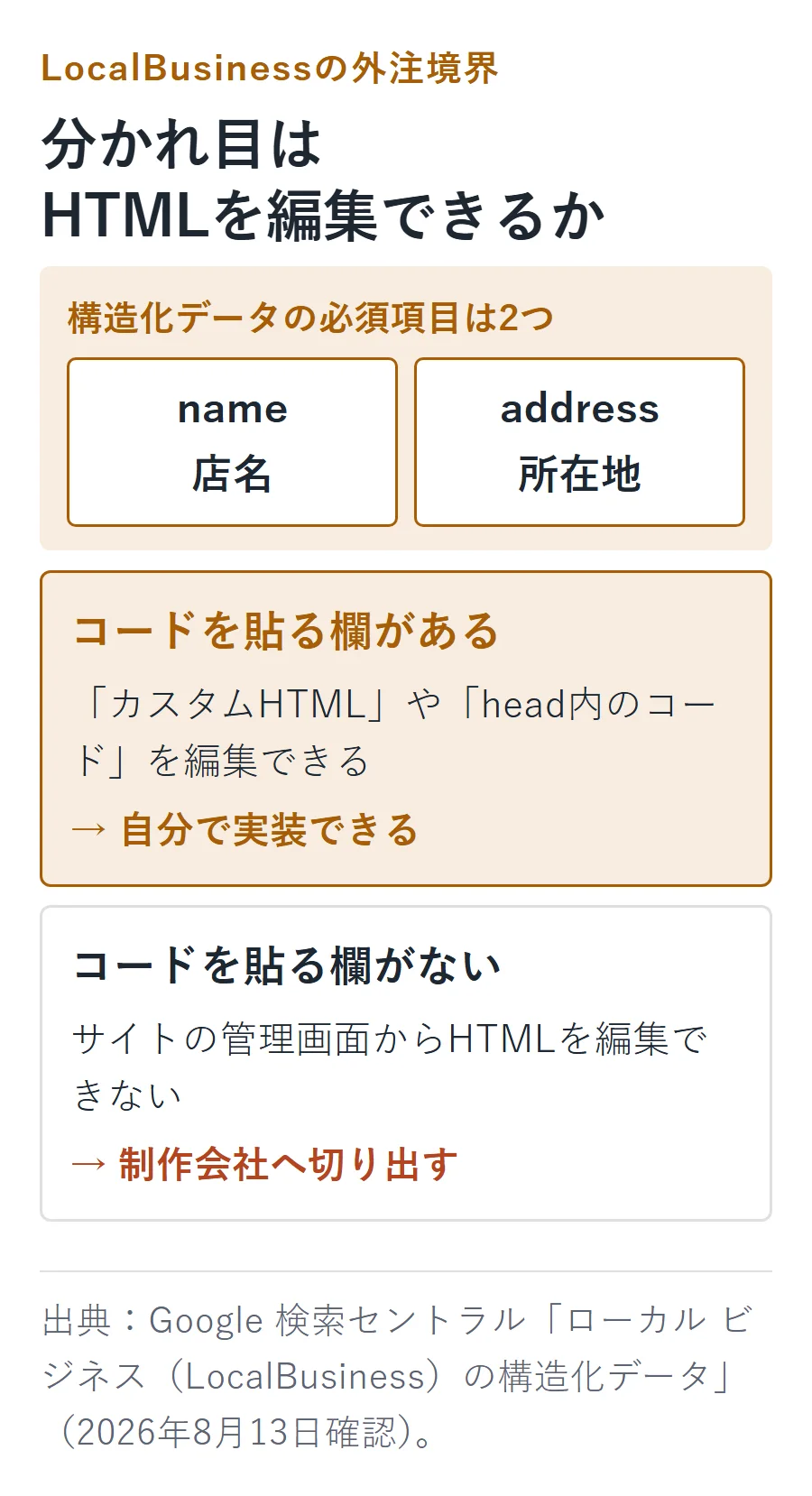 LocalBusinessの外注境界

分かれ目は
HTMLを編集できるか

構造化データの必須項目は2つ

name
店名

address
所在地

コードを貼る欄がある

「カスタムHTML」や「head内のコード」を編集できる

→ 自分で実装できる

コードを貼る欄がない

サイトの管理画面からHTMLを編集できない

→ 制作会社へ切り出す

出典：Google 検索セントラル「ローカル ビジネス（LocalBusiness）の構造化データ」（2026年8月13日確認）。