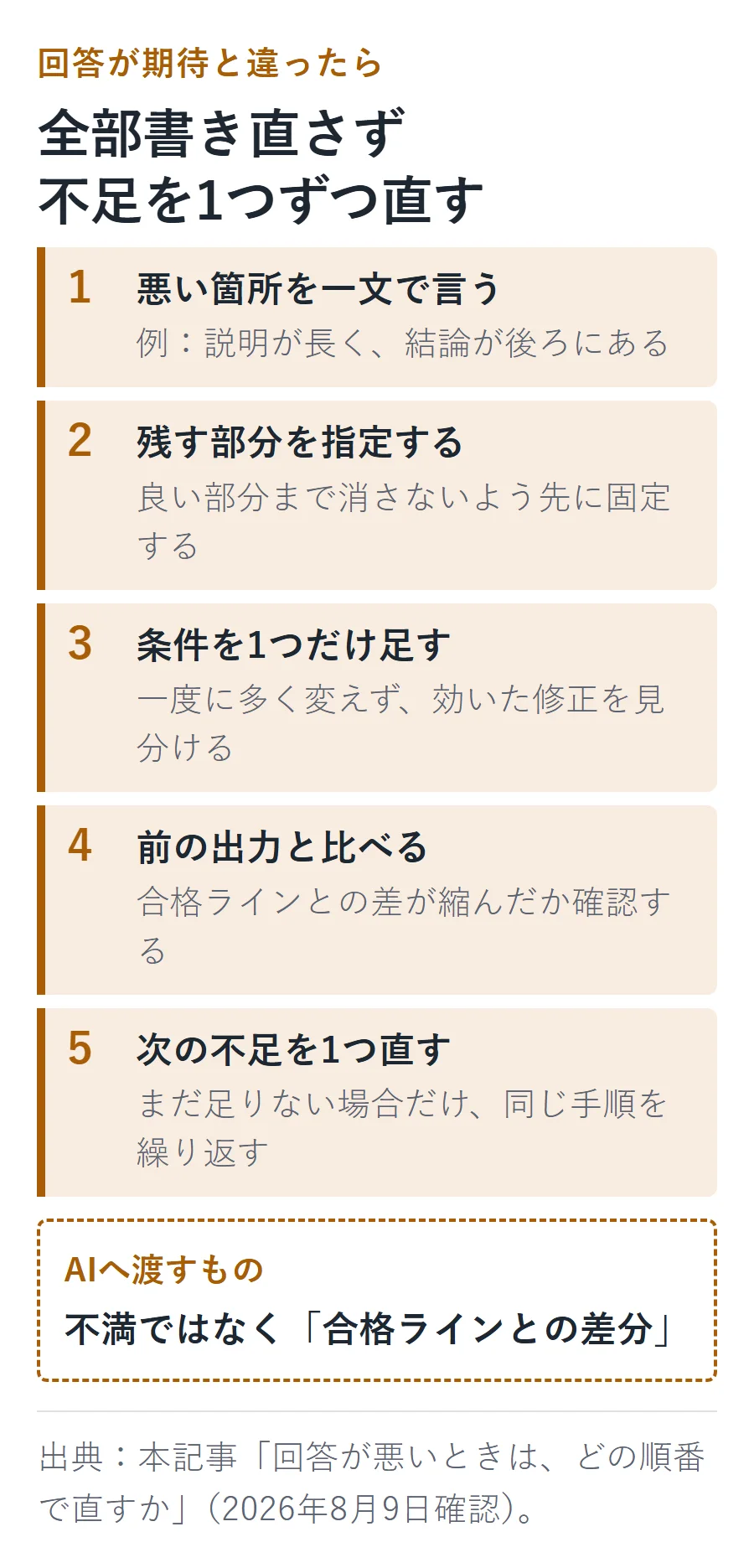 回答が期待と違ったら

全部書き直さず
不足を1つずつ直す

1 悪い箇所を一文で言う
例：説明が長く、結論が後ろにある

2 残す部分を指定する
良い部分まで消さないよう先に固定する

3 条件を1つだけ足す
一度に多く変えず、効いた修正を見分ける

4 前の出力と比べる
合格ラインとの差が縮んだか確認する

5 次の不足を1つ直す
まだ足りない場合だけ、同じ手順を繰り返す

AIへ渡すもの
不満ではなく「合格ラインとの差分」

出典：本記事「回答が悪いときは、どの順番で直すか」（2026年8月9日確認）。